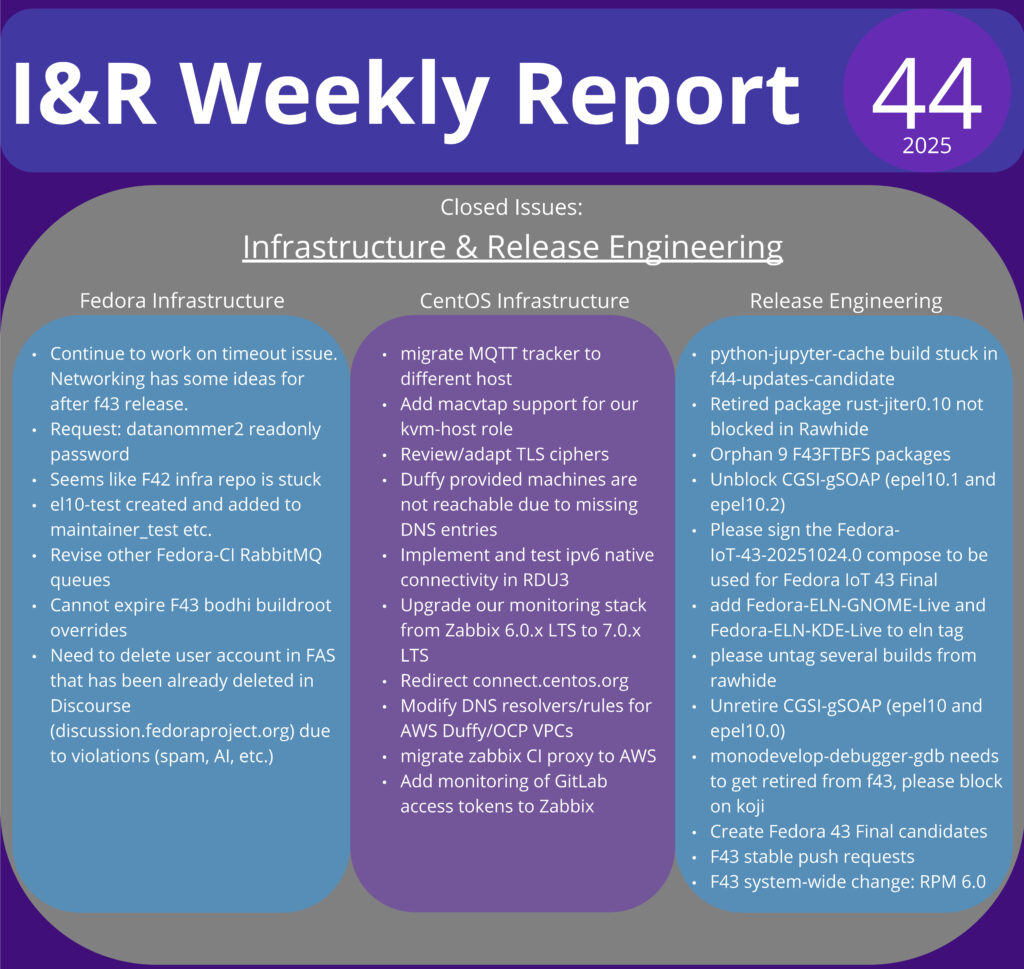 I&R Weekly Report

44
2025

Closed Issues:

Infrastructure & Release Engineering

Fedora Infrastructure

- Continue to work on timeout issue. Networking has some ideas for after f43 release.
- Request: datanommer2 readonly password
- Seems like F42 infra repo is stuck
- el10-test created and added to maintainer_test etc.
- Revise other Fedora-CI RabbitMQ queues
- Cannot expire F43 bodhi buildroot overrides
- Need to delete user account in FAS that has been already deleted in Discourse (discussion.fedoraproject.org) due to violations (spam, AI, etc.)

CentOS Infrastructure

- migrate MQTT tracker to different host
- Add macvtap support for our kvm-host role
- Review/adapt TLS ciphers
- Duffy provided machines are not reachable due to missing DNS entries
- Implement and test ipv6 native connectivity in RDU3
- Upgrade our monitoring stack from Zabbix 6.0.x LTS to 7.0.x LTS
- Redirect connect.centos.org
- Modify DNS resolvers/rules for AWS Duffy/OCP VPCs
- migrate zabbix CI proxy to AWS
- Add monitoring of GitLab access tokens to Zabbix

Release Engineering

- python-jupyter-cache build stuck in f44-updates-candidate
- Retired package rust-jiter0.10 not blocked in Rawhide
- Orphan 9 F43FTBFS packages
- Unblock CGSI-gSOAP (epel10.1 and epel10.2)
- Please sign the Fedora-IoT-43-20251024.0 compose to be used for Fedora IoT 43 Final
- add Fedora-ELN-GNOME-Live and Fedora-ELN-KDE-Live to eln tag
- please untag several builds from rawhide
- Unretire CGSI-gSOAP (epel10 and epel10.0)
- monodevelop-debugger-gdb needs to get retired from f43, please block on koji
- Create Fedora 43 Final candidates
- F43 stable push requests
- F43 system-wide change: RPM 6.0